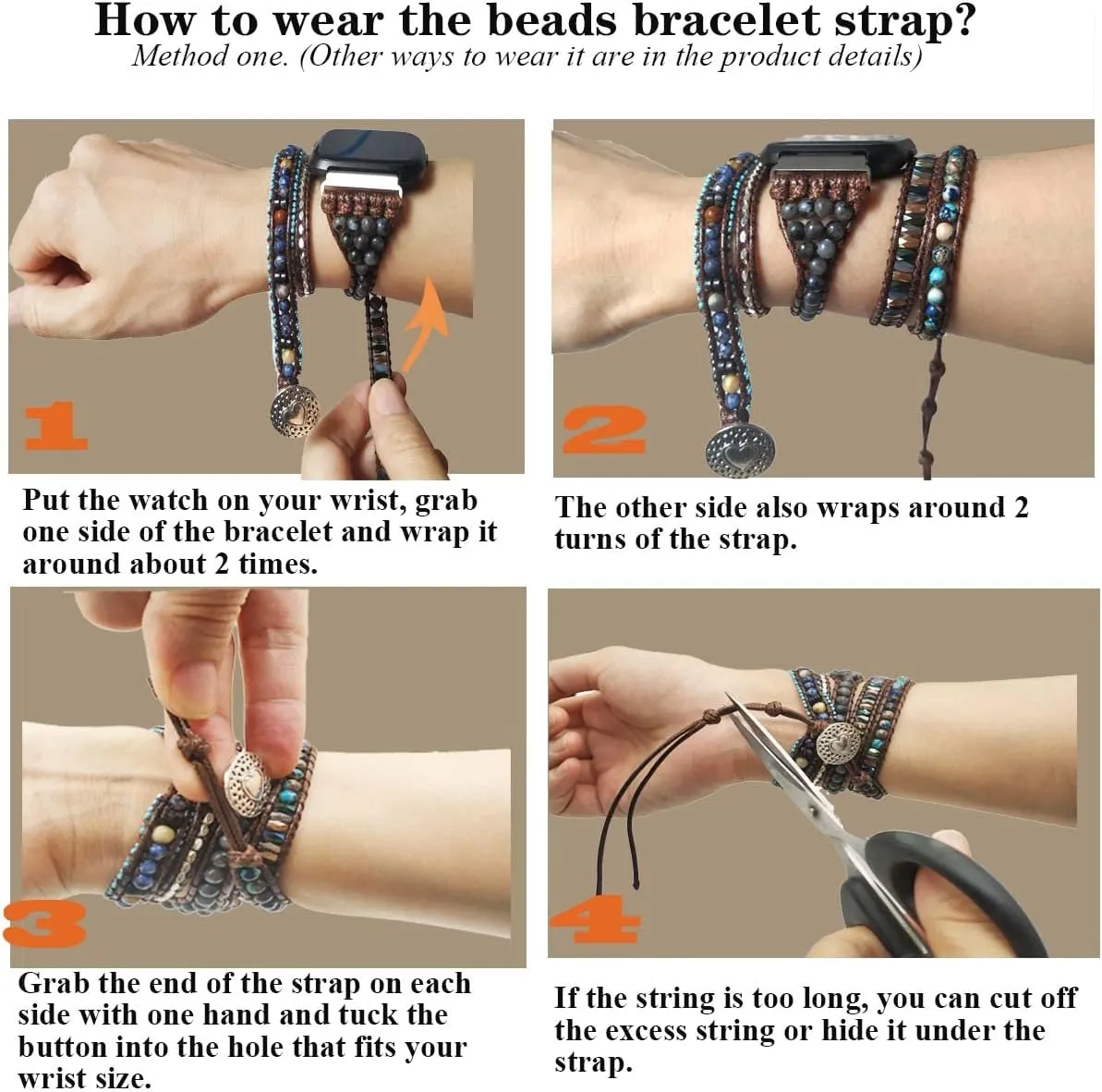 How to wear the beads bracelet strap?
Method one. (Other ways to wear it are in the product details)

1

Put the watch on your wrist, grab one side of the bracelet and wrap it around about 2 times.

2

The other side also wraps around 2 turns of the strap.

3

Grab the end of the strap on each side with one hand and tuck the button into the hole that fits your wrist size.

4

If the string is too long, you can cut off the excess string or hide it under the strap.